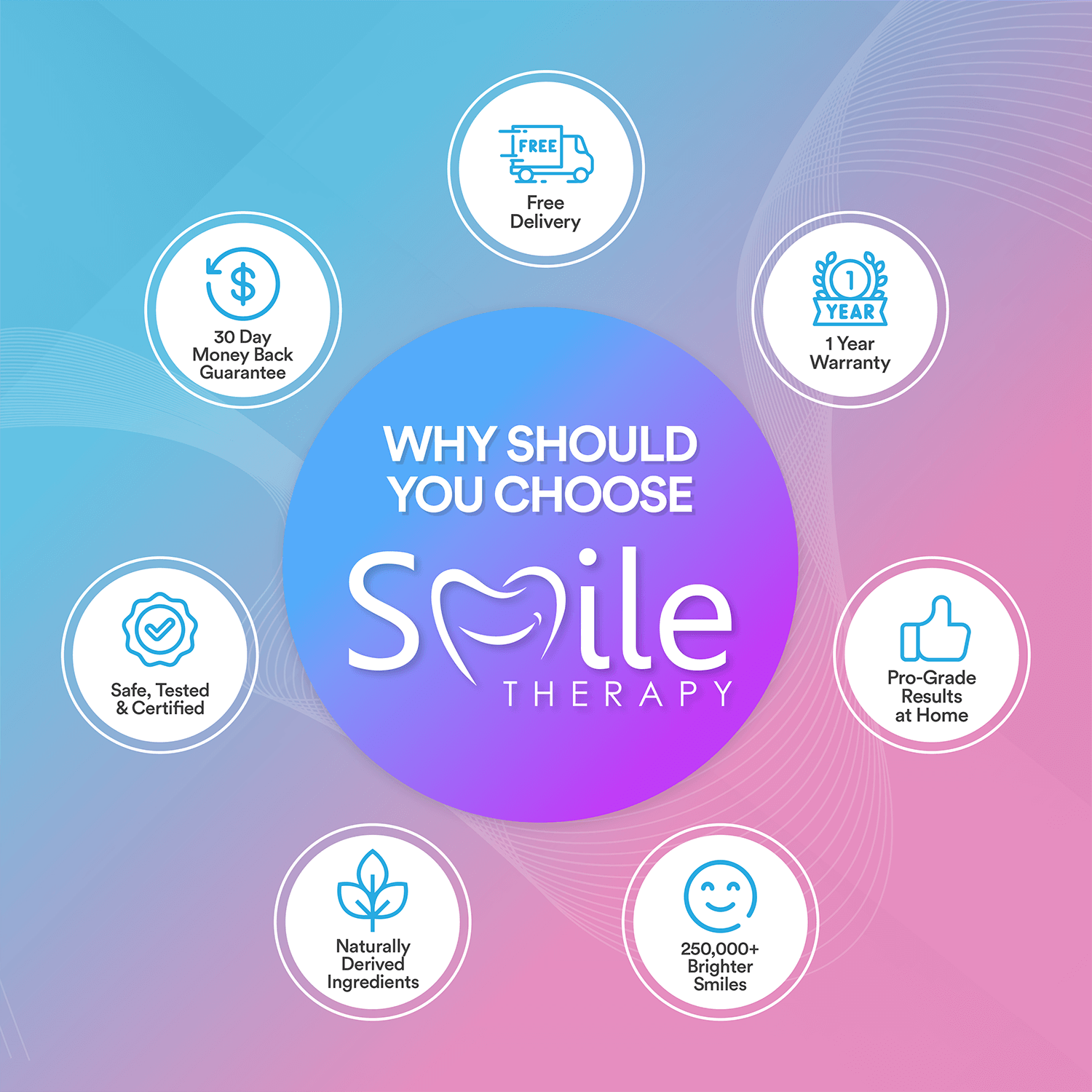 FREE
Free Delivery

$
30 Day Money Back Guarantee

1
YEAR
1 Year Warranty

WHY SHOULD YOU CHOOSE
Smile
THERAPY

Safe, Tested & Certified

Pro-Grade Results at Home

Naturally Derived Ingredients

250,000+ Brighter Smiles