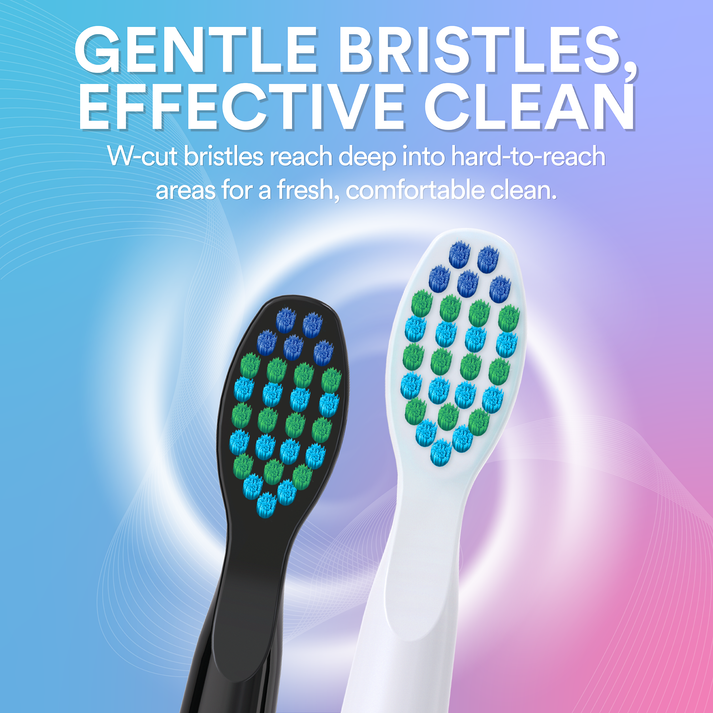 GENTLE BRISTLES, EFFECTIVE CLEAN

W-cut bristles reach deep into hard-to-reach areas for a fresh, comfortable clean.