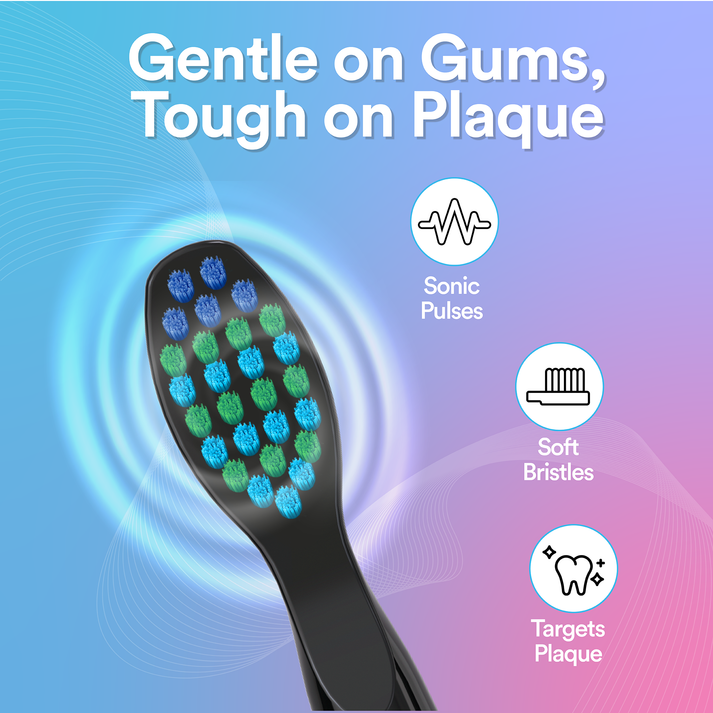 Gentle on Gums, Tough on Plaque

Sonic Pulses

Soft Bristles

Targets Plaque